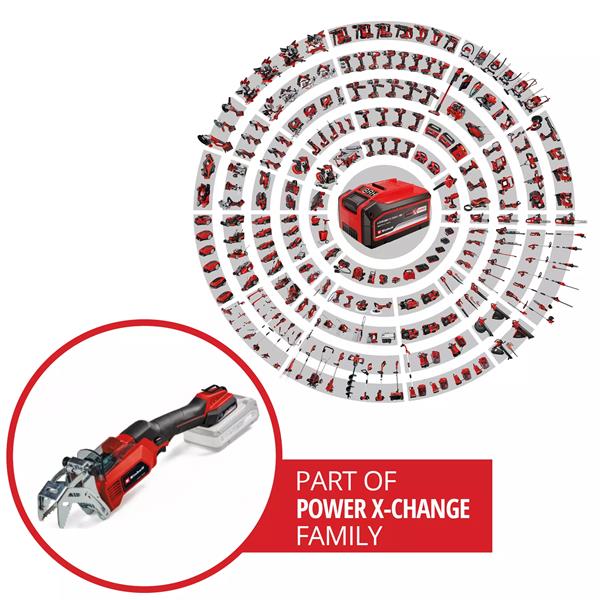 PART OF
**POWER X-CHANGE**
FAMILY