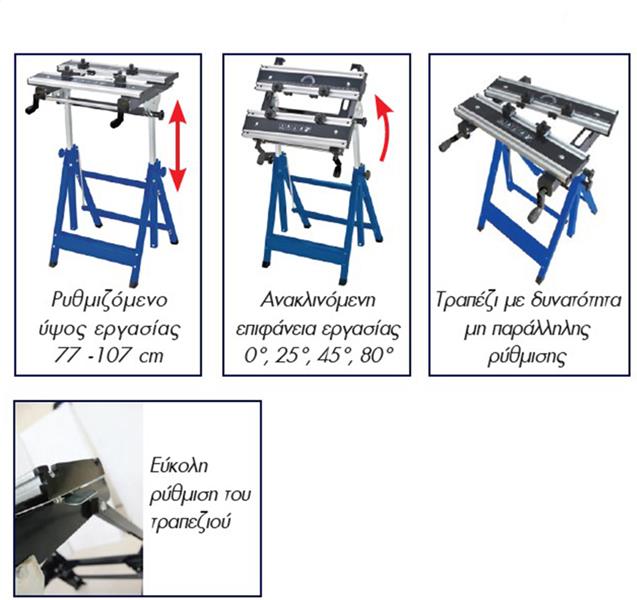 Ρυθμιζόμενο ύψος εργασίας 77 -107 cm

Ανακλινόμενη επιφάνεια εργασίας 0°, 25°, 45°, 80°

Τραπέζι με δυνατότητα μη παράλληλης ρύθμισης

Εύκολη ρύθμιση του τραπεζιού